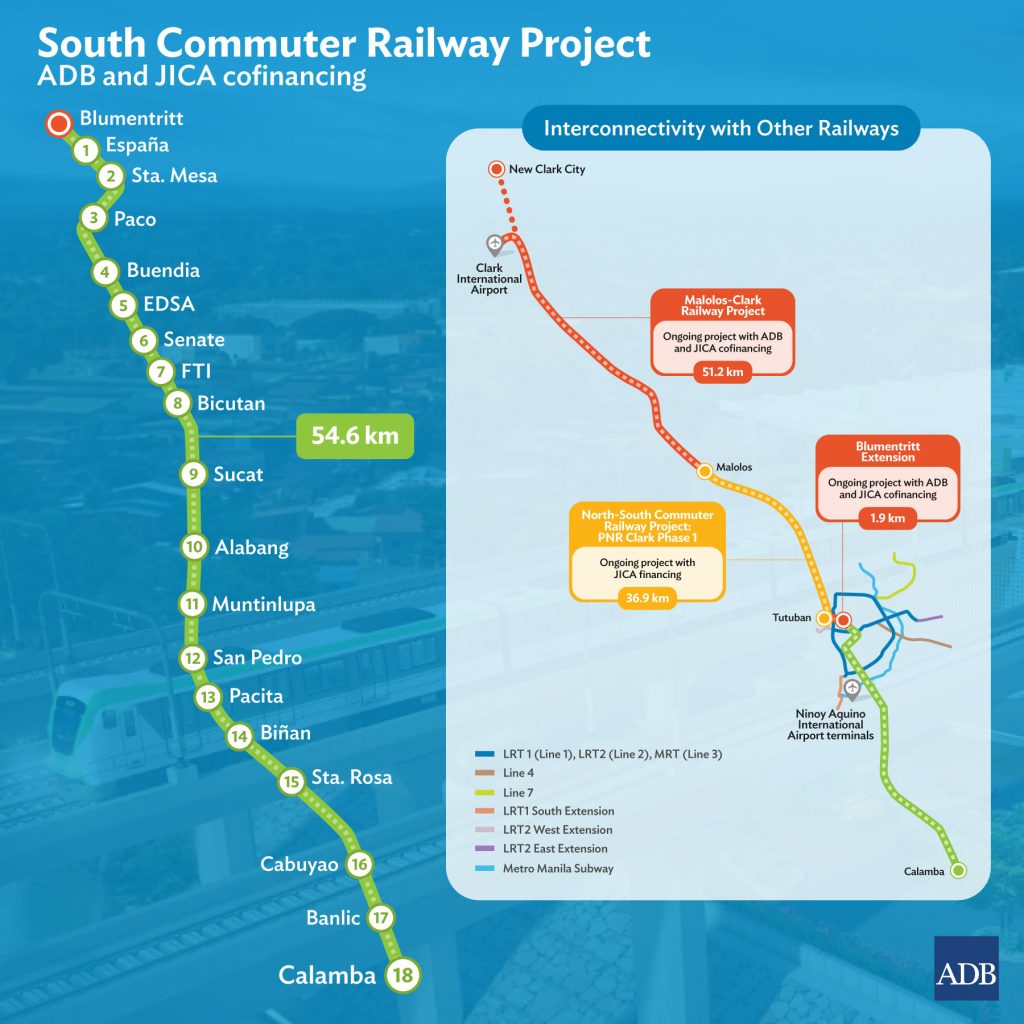 South Commuter Railway Project
ADB and JICA cofinancing

Blumentritt
1 España
2 Sta. Mesa
3 Paco
4 Buendia
5 EDSA
6 Senate
7 FTI
8 Bicutan
54.6 km
9 Sucat
10 Alabang
11 Muntinlupa
12 San Pedro
13 Pacita
14 Biñan
15 Sta. Rosa
Cabuyao 16
Banlic 17
Calamba 18

Interconnectivity with Other Railways

New Clark City
Clark International Airport
Malolos-Clark Railway Project
Ongoing project with ADB and JICA cofinancing
51.2 km
Malolos
Blumentritt Extension
Ongoing project with ADB and JICA cofinancing
1.9 km
North-South Commuter Railway Project: PNR Clark Phase 1
Ongoing project with JICA financing
36.9 km
Tutuban
Ninoy Aquino International Airport terminals
Calamba

LRT 1 (Line 1), LRT2 (Line 2), MRT (Line 3)
Line 4
Line 7
LRT1 South Extension
LRT2 West Extension
LRT2 East Extension
Metro Manila Subway

ADB